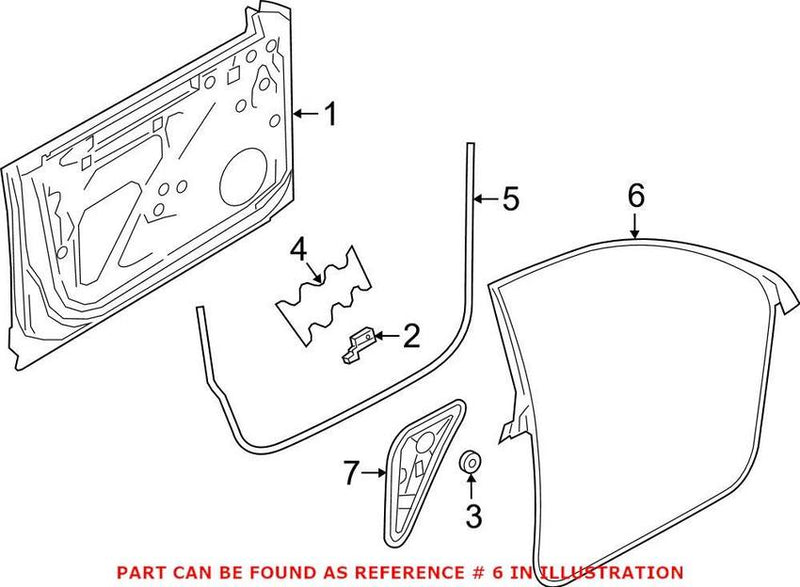 1
5
6
4
2
7
3
PART CAN BE FOUND AS REFERENCE # 6 IN ILLUSTRATION