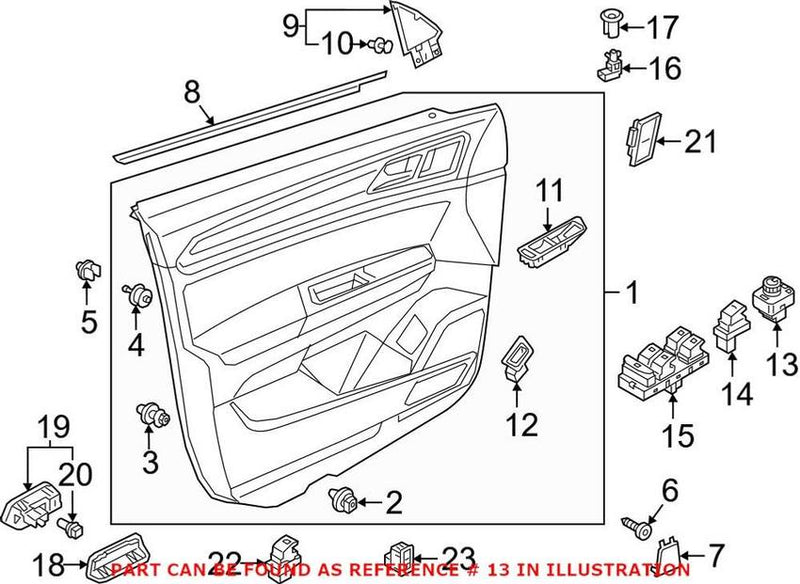 9
10
17
16
8
21
11
1
5
4
13
14
12
15
3
19
20
2
6
18
22
23
7
PART CAN BE FOUND AS REFERENCE # 13 IN ILLUSTRATION