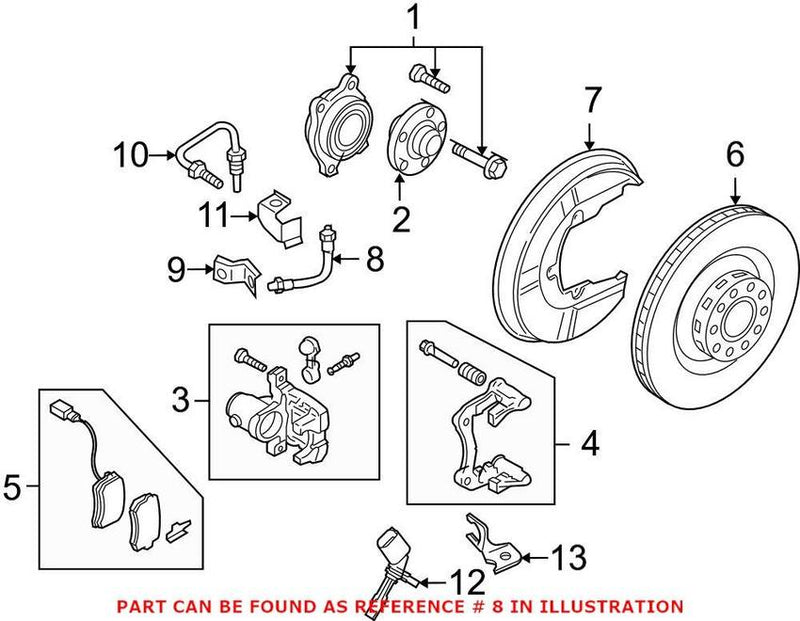 1
7
6
10
2
11
8
9
3
4
5
13
12
PART CAN BE FOUND AS REFERENCE # 8 IN ILLUSTRATION