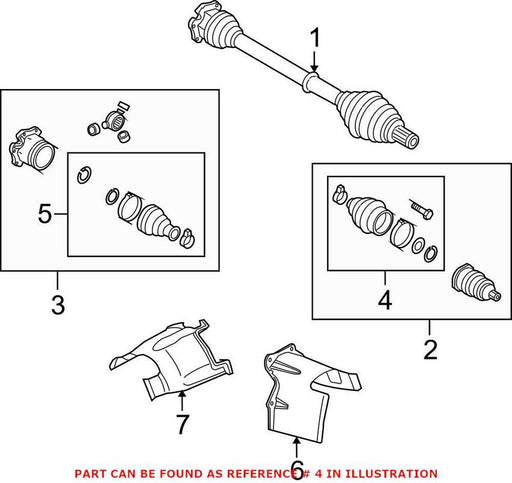 1
5
3
4
2
7
6
PART CAN BE FOUND AS REFERENCE # 4 IN ILLUSTRATION