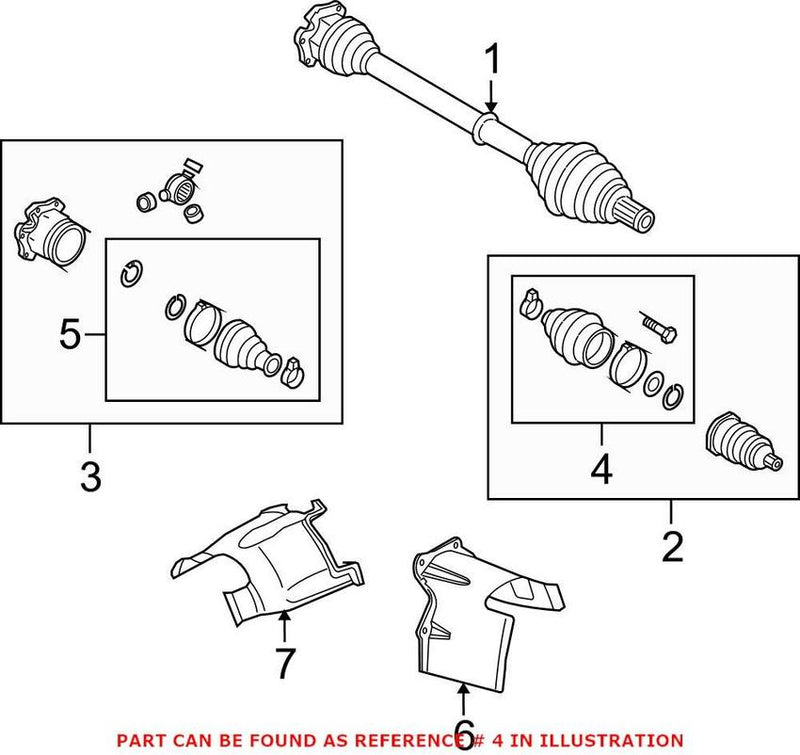 1

5

3

4

2

7

6

PART CAN BE FOUND AS REFERENCE # 4 IN ILLUSTRATION