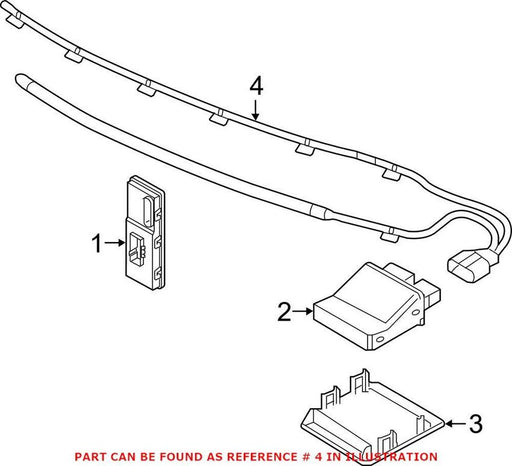 4

1

2

3

PART CAN BE FOUND AS REFERENCE # 4 IN ILLUSTRATION