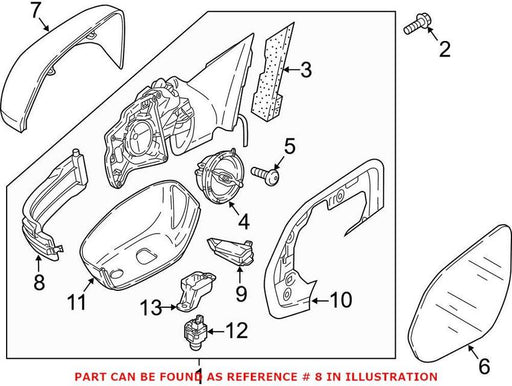 7
2
3
5
4
8
11
9
10
13
12
6
1
PART CAN BE FOUND AS REFERENCE # 8 IN ILLUSTRATION