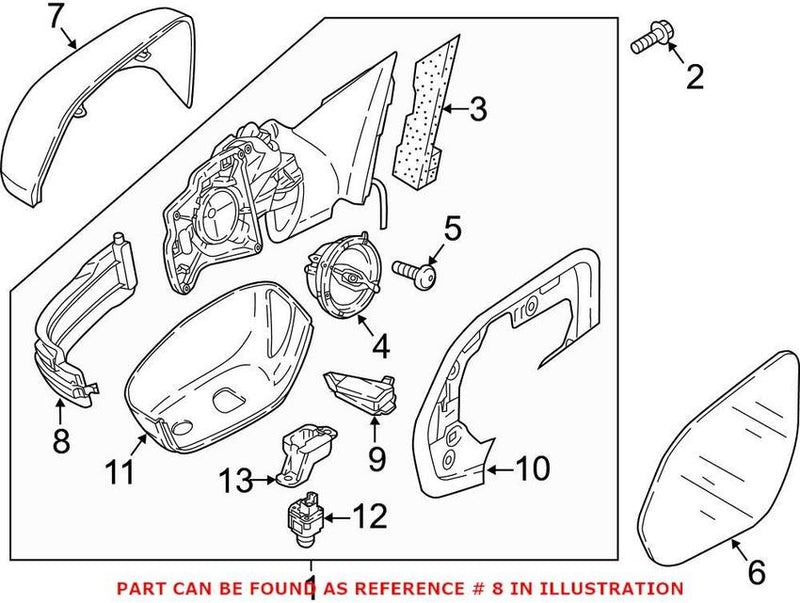 7
2
3
5
4
8
11
9
10
13
12
6
1
PART CAN BE FOUND AS REFERENCE # 8 IN ILLUSTRATION