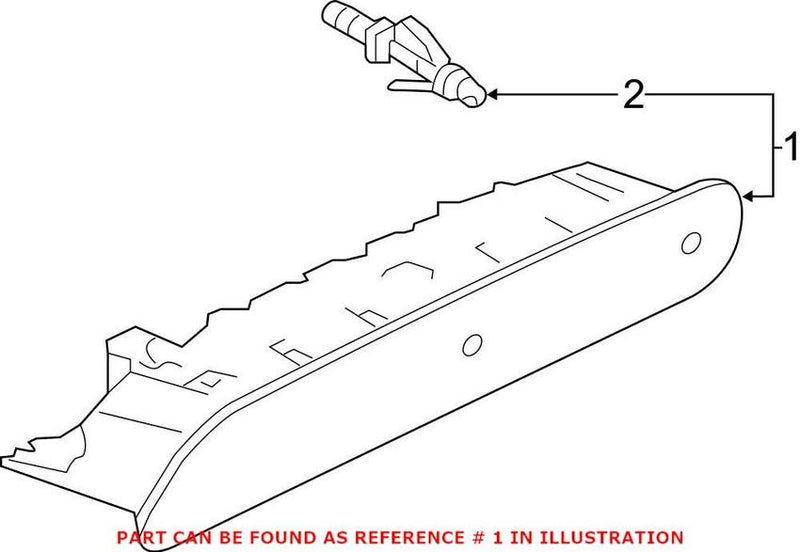 2
1
PART CAN BE FOUND AS REFERENCE # 1 IN ILLUSTRATION