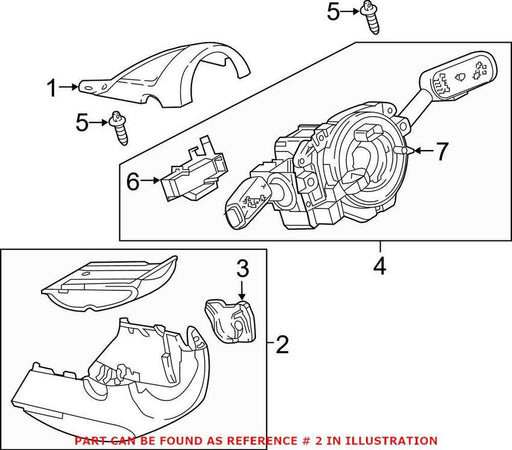 5
1
5
7
6
4
3
2
PART CAN BE FOUND AS REFERENCE # 2 IN ILLUSTRATION