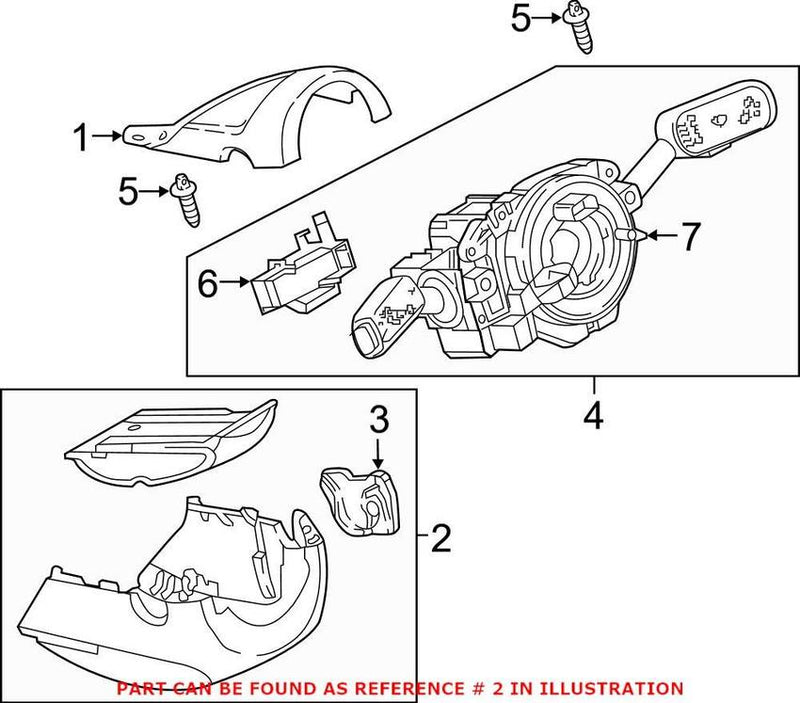 5
1
5
6
7
4
3
2
PART CAN BE FOUND AS REFERENCE # 2 IN ILLUSTRATION