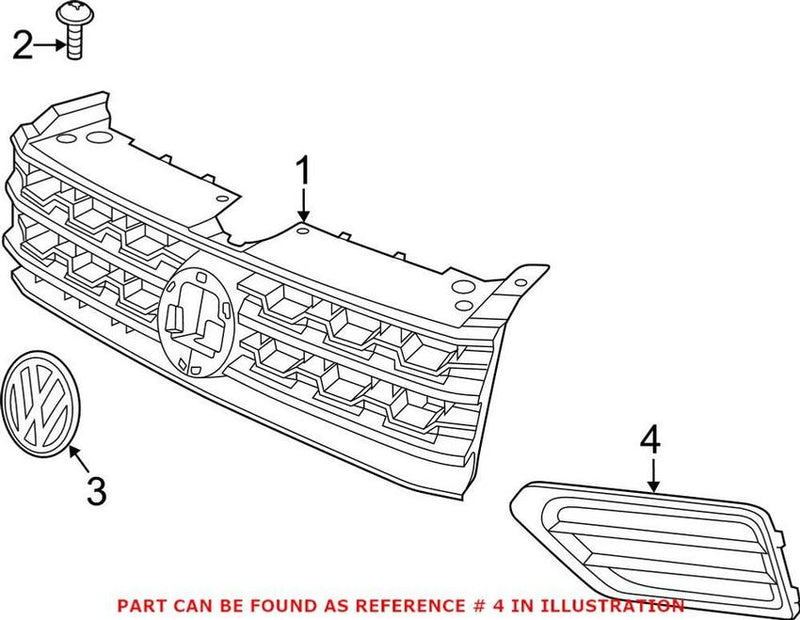 2

1

3

4

PART CAN BE FOUND AS REFERENCE # 4 IN ILLUSTRATION