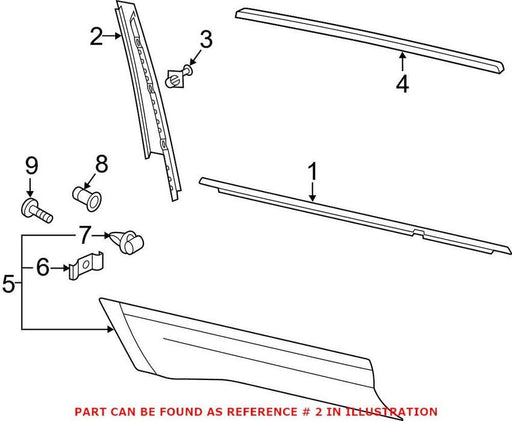 2
3
4
9
8
1
7
6
5
PART CAN BE FOUND AS REFERENCE # 2 IN ILLUSTRATION