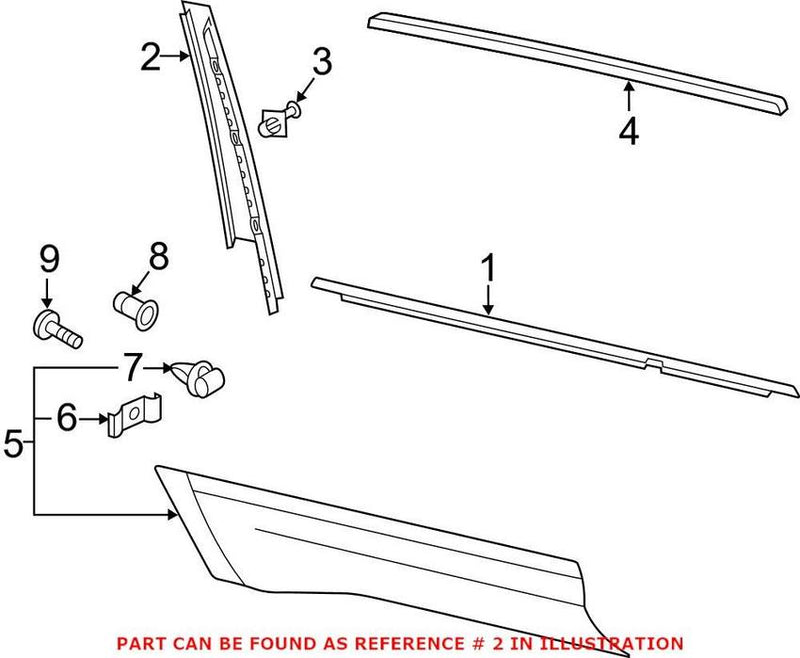 2
3
4
9
8
1
7
6
5
PART CAN BE FOUND AS REFERENCE # 2 IN ILLUSTRATION