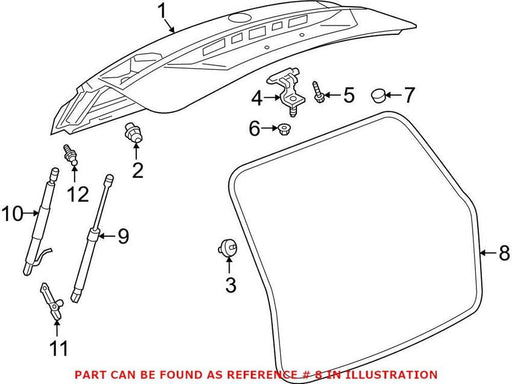 1
4
5
7
6
2
12
10
9
3
8
11
PART CAN BE FOUND AS REFERENCE # 8 IN ILLUSTRATION