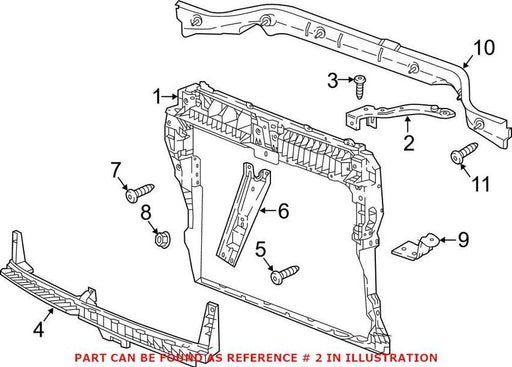 10
3
1
2
11
7
6
8
9
5
4
PART CAN BE FOUND AS REFERENCE # 2 IN ILLUSTRATION