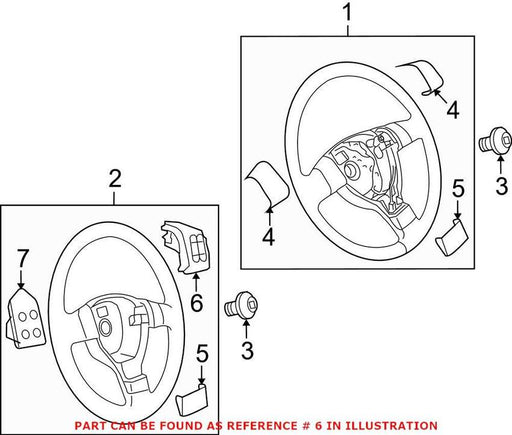 1
4
3
5
4
2
7
6
3
5
PART CAN BE FOUND AS REFERENCE # 6 IN ILLUSTRATION