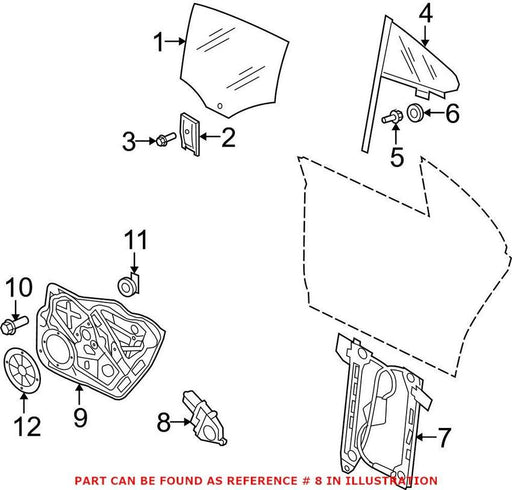 1
4
3
2
6
5
11
10
12
9
8
7
PART CAN BE FOUND AS REFERENCE # 8 IN ILLUSTRATION