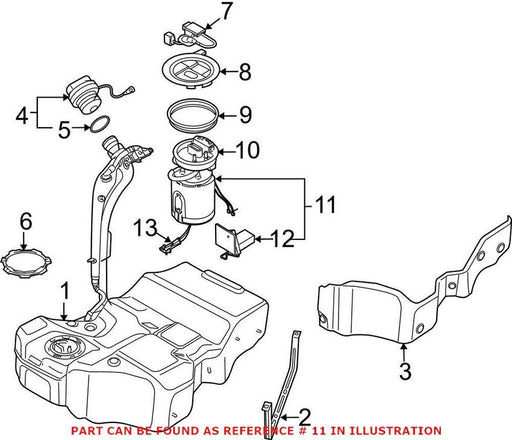 7
8
4
5
9
10
11
6
13
12
1
3
2
PART CAN BE FOUND AS REFERENCE # 11 IN ILLUSTRATION