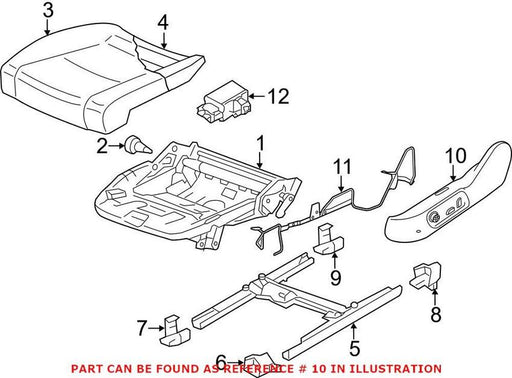 3
4
12
2
1
11
10
9
8
7
5
6
PART CAN BE FOUND AS REFERENCE # 10 IN ILLUSTRATION