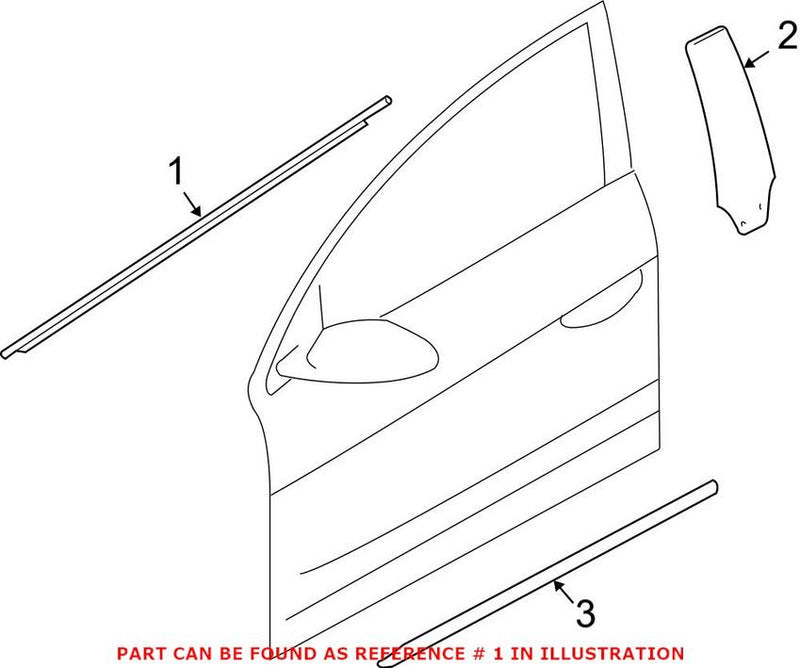 1
2
3
PART CAN BE FOUND AS REFERENCE # 1 IN ILLUSTRATION