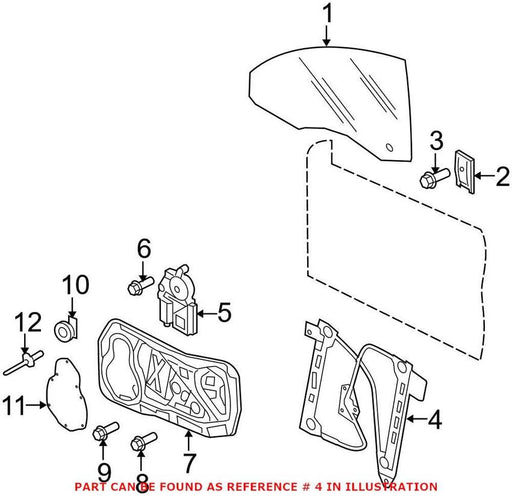 1
3
2
6
10
5
12
11
4
9
8
7
PART CAN BE FOUND AS REFERENCE # 4 IN ILLUSTRATION