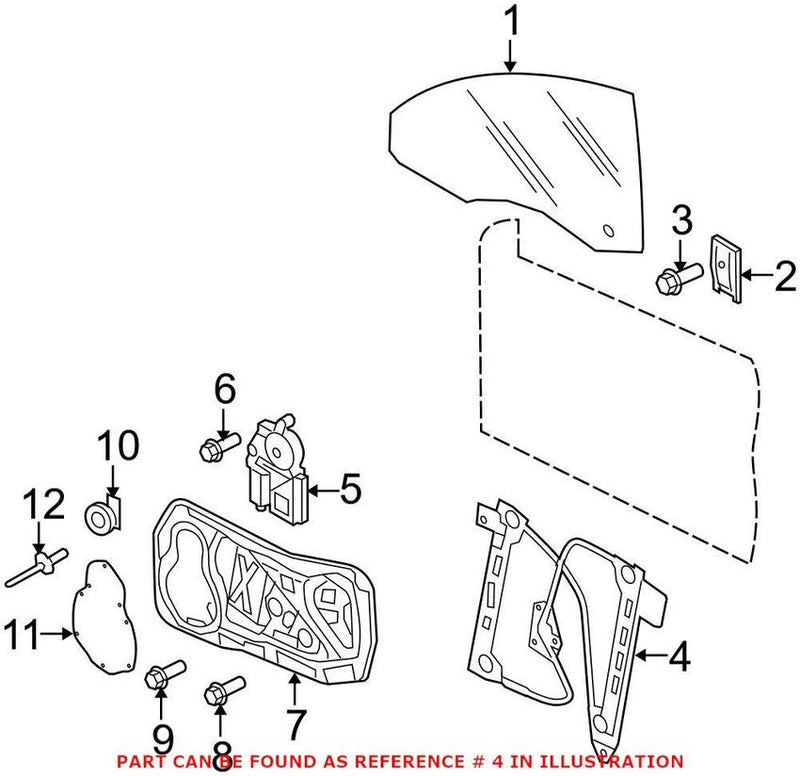 1
3
2
6
10
5
12
11
4
9
8
7
PART CAN BE FOUND AS REFERENCE # 4 IN ILLUSTRATION