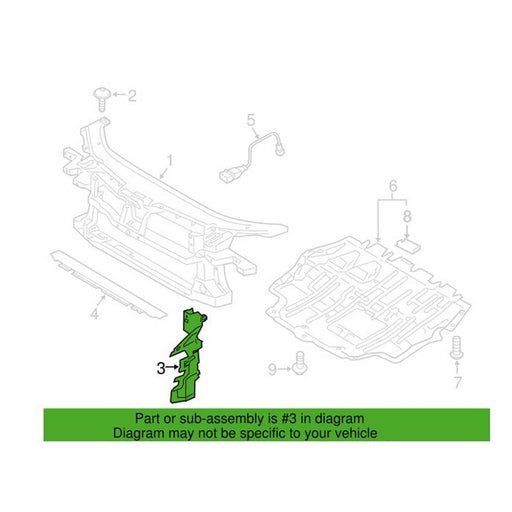 2
5
1
6
8
4
3
9
7
Part or sub-assembly is #3 in diagram
Diagram may not be specific to your vehicle