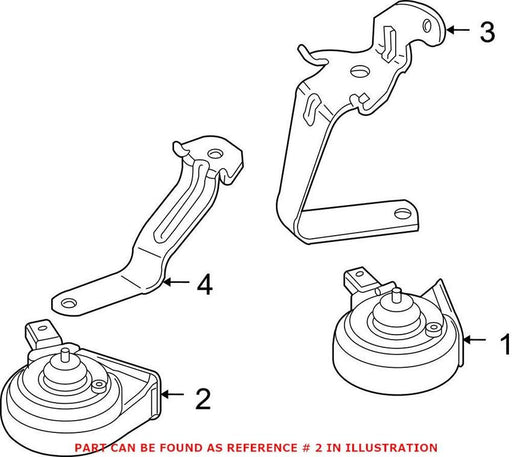 3

4

1

2

PART CAN BE FOUND AS REFERENCE # 2 IN ILLUSTRATION