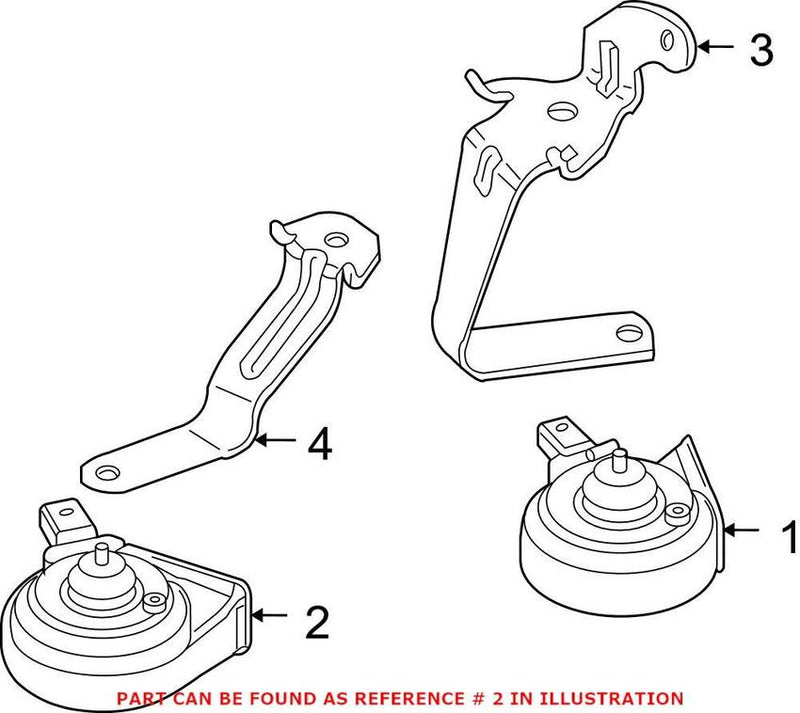 3

4

1

2

PART CAN BE FOUND AS REFERENCE # 2 IN ILLUSTRATION