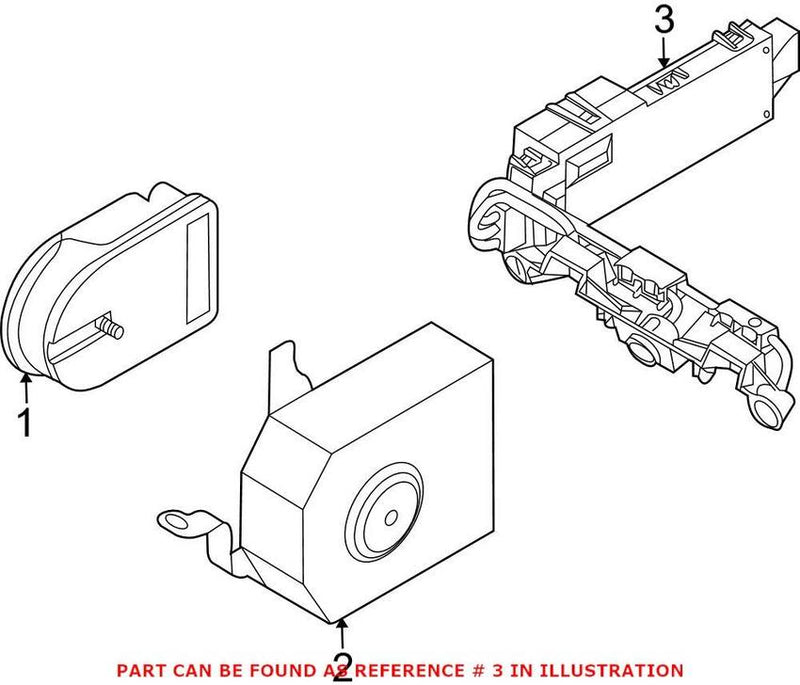 3

1

2

PART CAN BE FOUND AS REFERENCE # 3 IN ILLUSTRATION