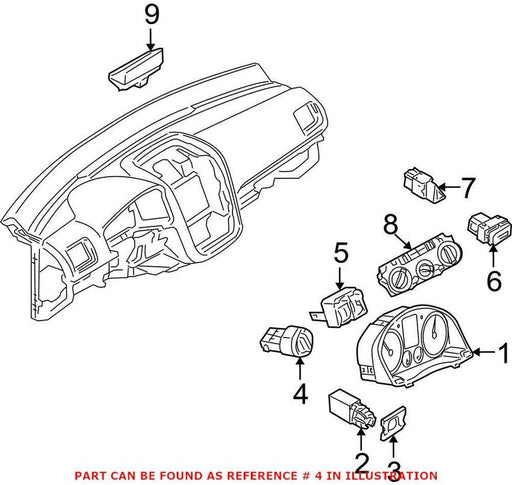 9
7
8
6
5
1
4
2
3
PART CAN BE FOUND AS REFERENCE # 4 IN ILLUSTRATION