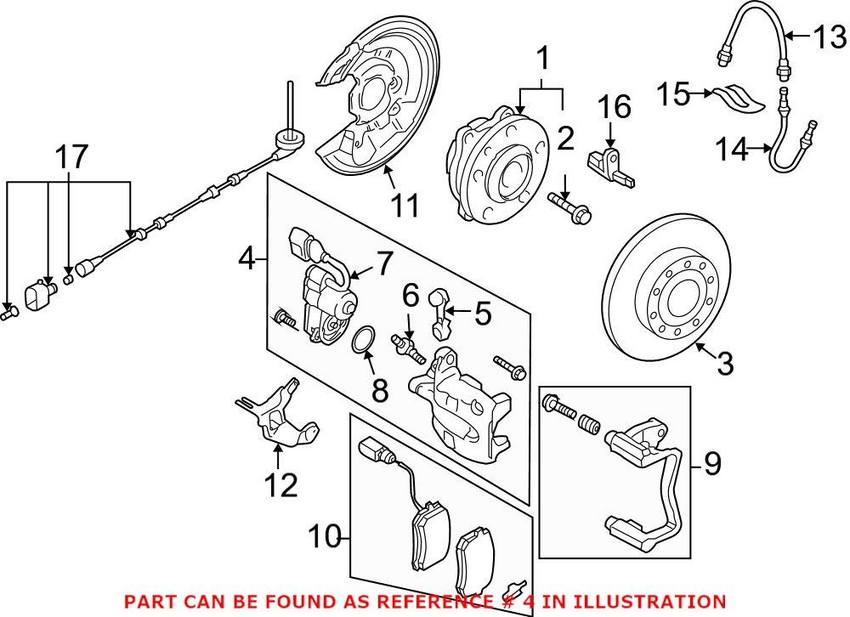 1
13
15
16
2
14
17
11
4
7
6
5
3
8
12
9
10
PART CAN BE FOUND AS REFERENCE # 4 IN ILLUSTRATION