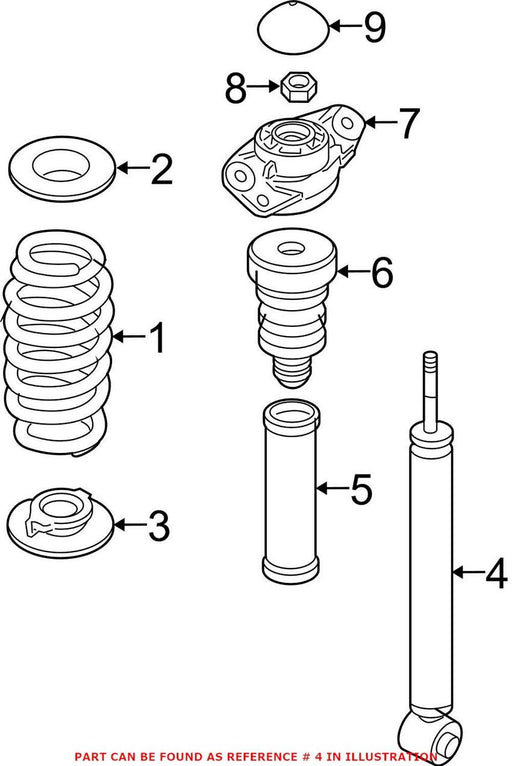 9
8
7
2
6
1
5
3
4
PART CAN BE FOUND AS REFERENCE # 4 IN ILLUSTRATION