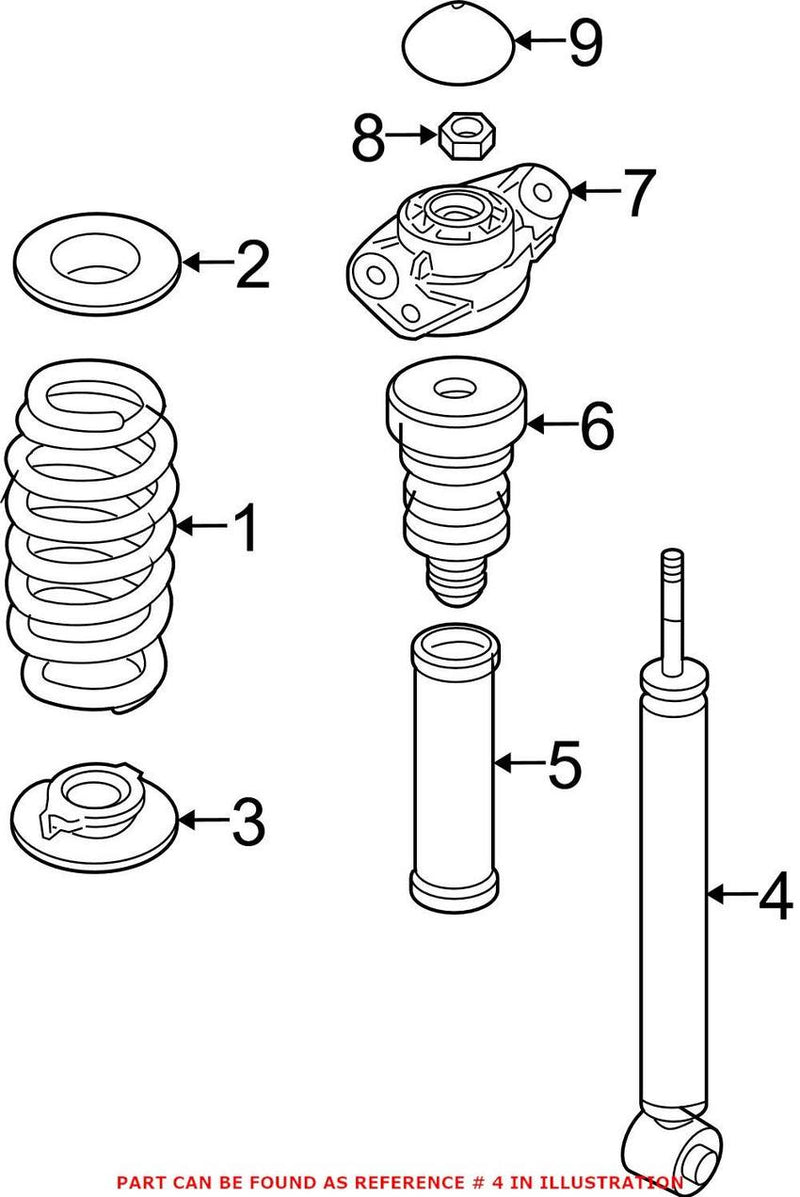 9
8
7
2
6
1
5
3
4
PART CAN BE FOUND AS REFERENCE # 4 IN ILLUSTRATION