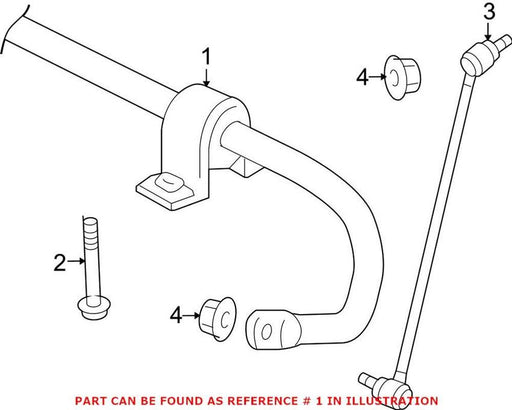 3
1
4
2
4
PART CAN BE FOUND AS REFERENCE # 1 IN ILLUSTRATION