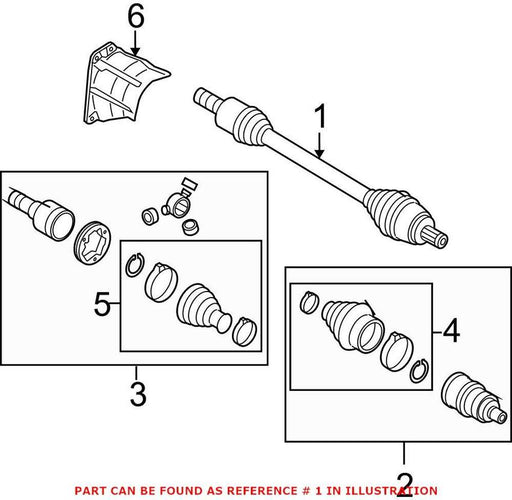 6
1
5
3
4
2
PART CAN BE FOUND AS REFERENCE # 1 IN ILLUSTRATION