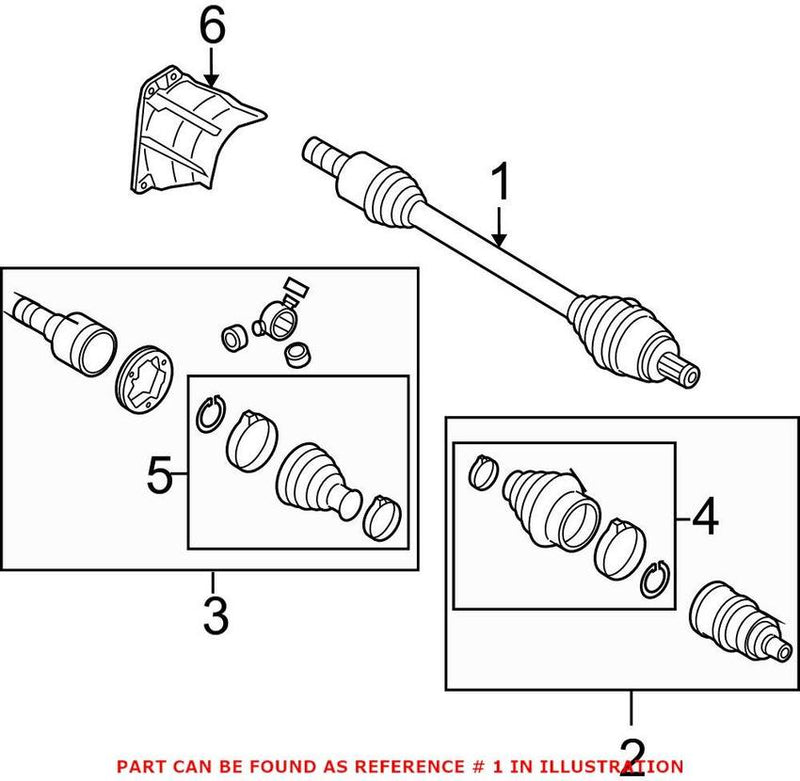 6
1
5
3
4
2
PART CAN BE FOUND AS REFERENCE # 1 IN ILLUSTRATION