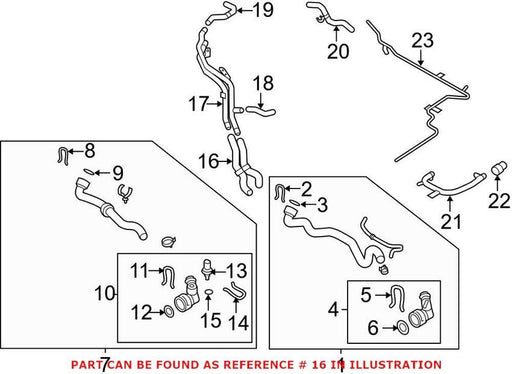 19
20
23
18
17
16
8
9
2
3
22
21
11
13
10
12
15
14
5
4
6
7
1
PART CAN BE FOUND AS REFERENCE # 16 IN ILLUSTRATION