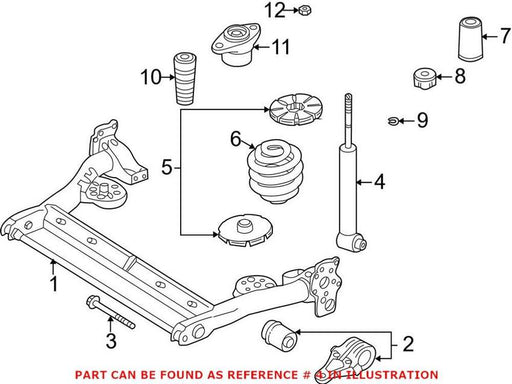 12
11
7
10
8
9
5
6
4
1
3
2
PART CAN BE FOUND AS REFERENCE # 4 IN ILLUSTRATION