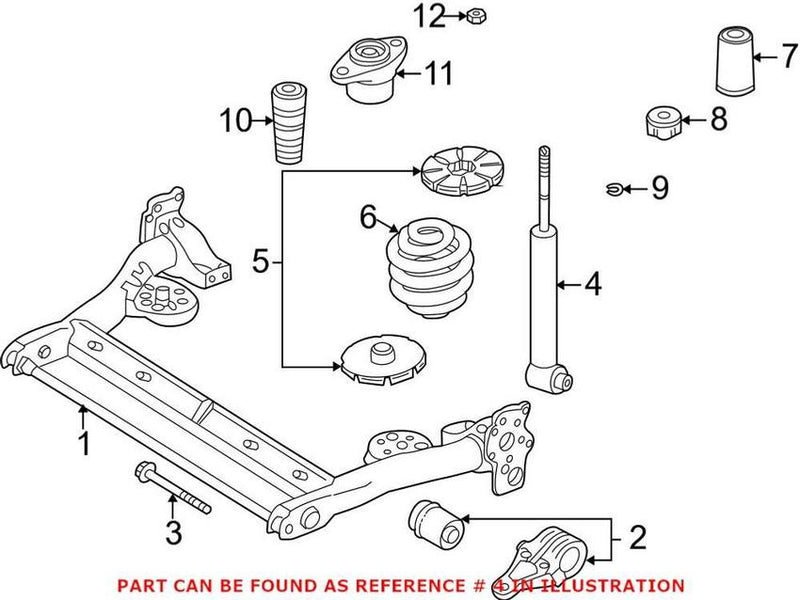 12
11
7
10
8
9
6
5
4
1
3
2
PART CAN BE FOUND AS REFERENCE # 4 IN ILLUSTRATION