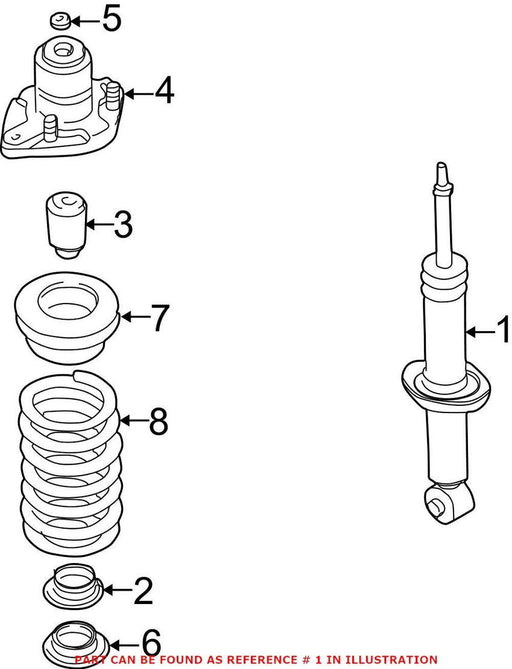 5
4
3
7
1
8
2
6
PART CAN BE FOUND AS REFERENCE # 1 IN ILLUSTRATION