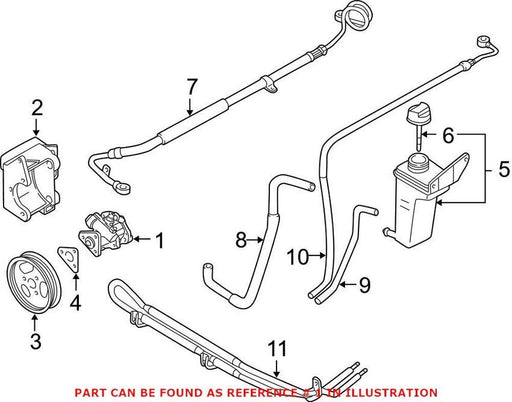 7
2
6
5
1
8
10
9
4
3
11
PART CAN BE FOUND AS REFERENCE # 1 IN ILLUSTRATION