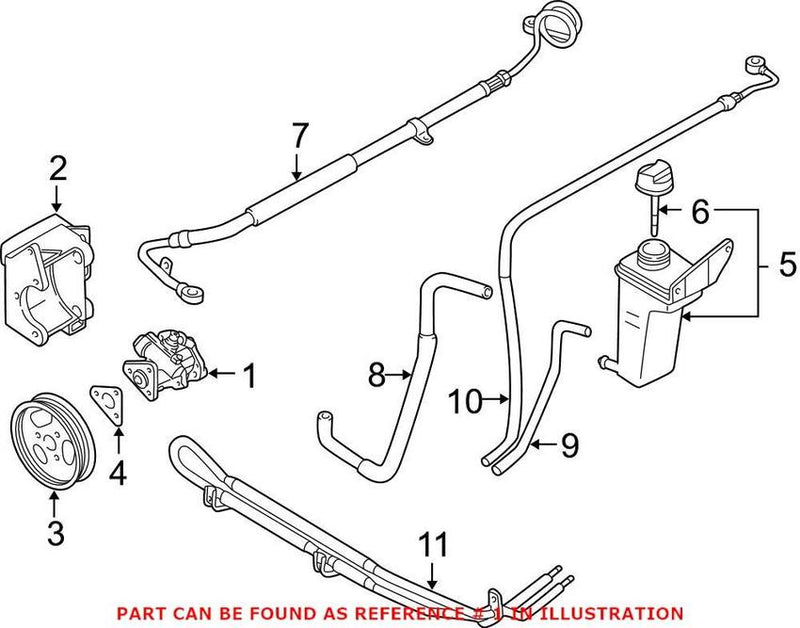 7
2
6
5
1
8
10
9
4
3
11
PART CAN BE FOUND AS REFERENCE # 1 IN ILLUSTRATION