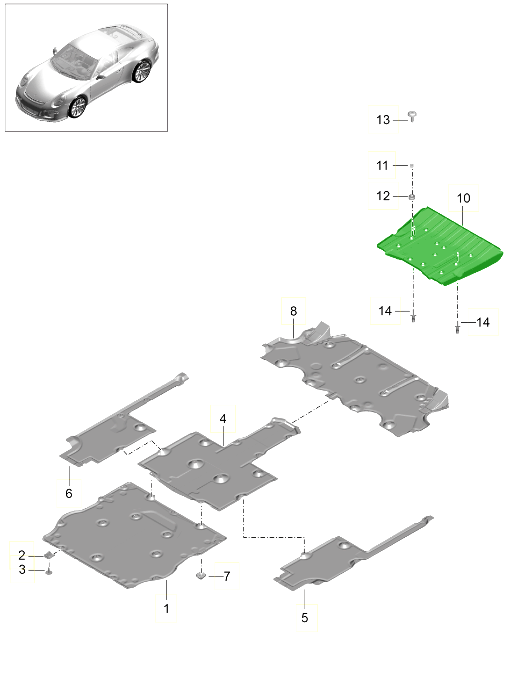 13
11
12
10
14
14
8
4
6
2
3
7
1
5