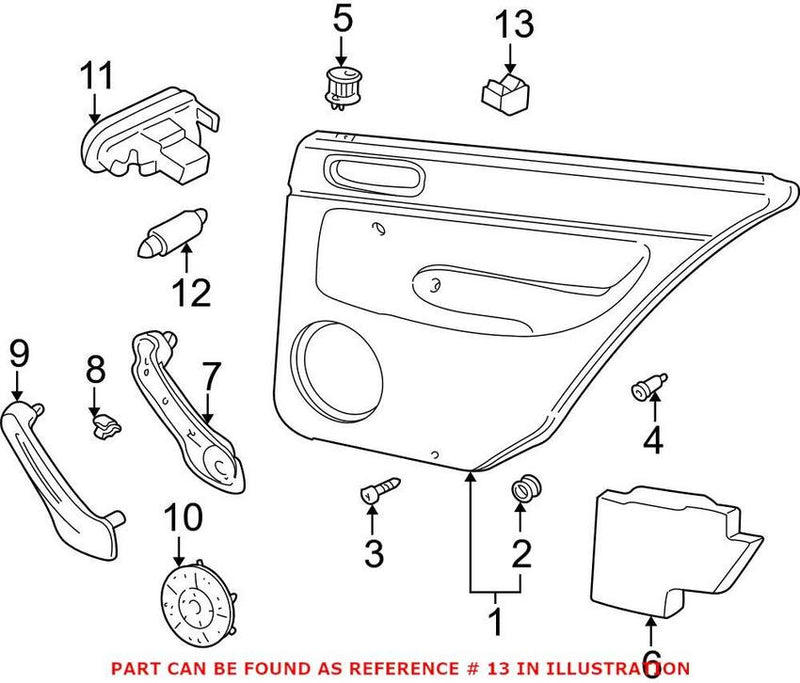 5
13
11
12
9
8
7
4
10
3
2
1
6
PART CAN BE FOUND AS REFERENCE # 13 IN ILLUSTRATION