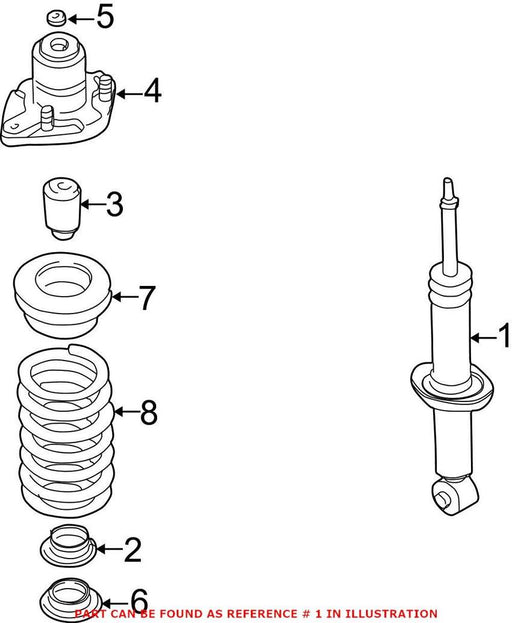 5
4
3
7
1
8
2
6
PART CAN BE FOUND AS REFERENCE # 1 IN ILLUSTRATION