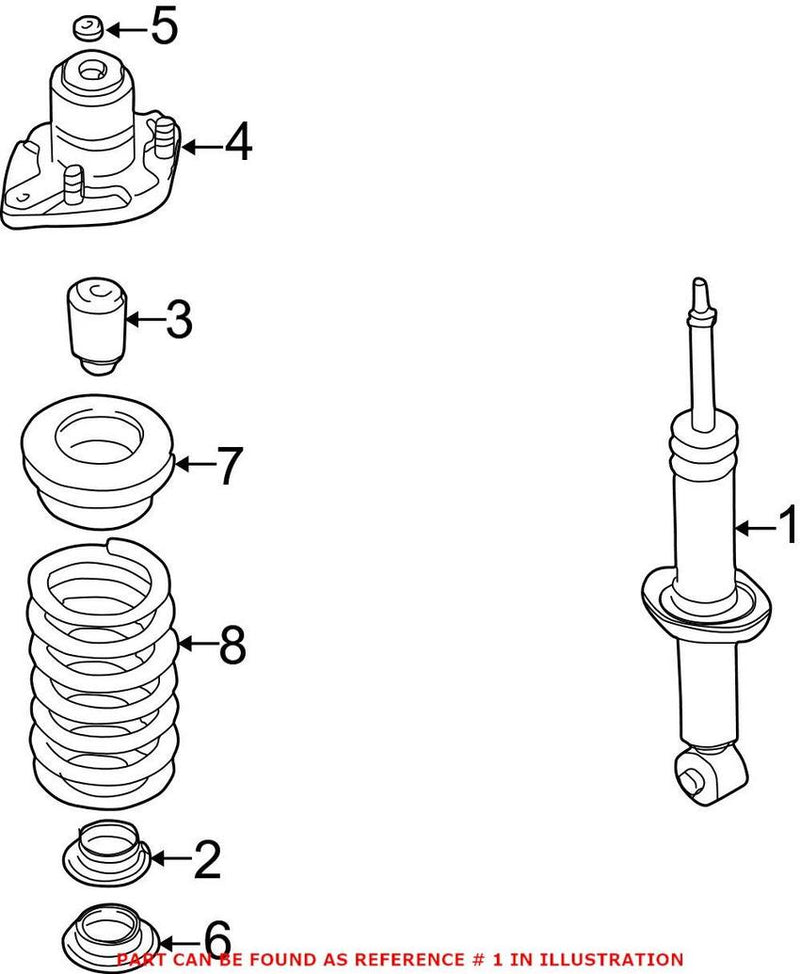 5
4
3
7
1
8
2
6
PART CAN BE FOUND AS REFERENCE # 1 IN ILLUSTRATION