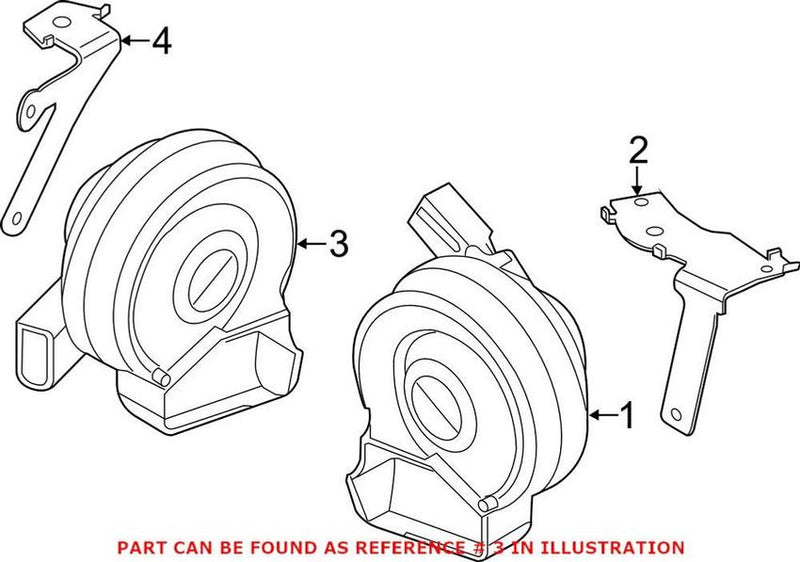 4

2

3

1

PART CAN BE FOUND AS REFERENCE # 3 IN ILLUSTRATION