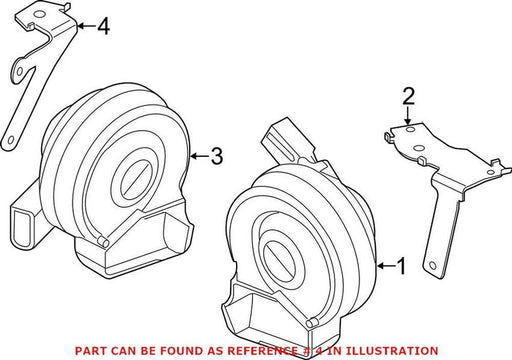 4
2
3
1
PART CAN BE FOUND AS REFERENCE # 4 IN ILLUSTRATION