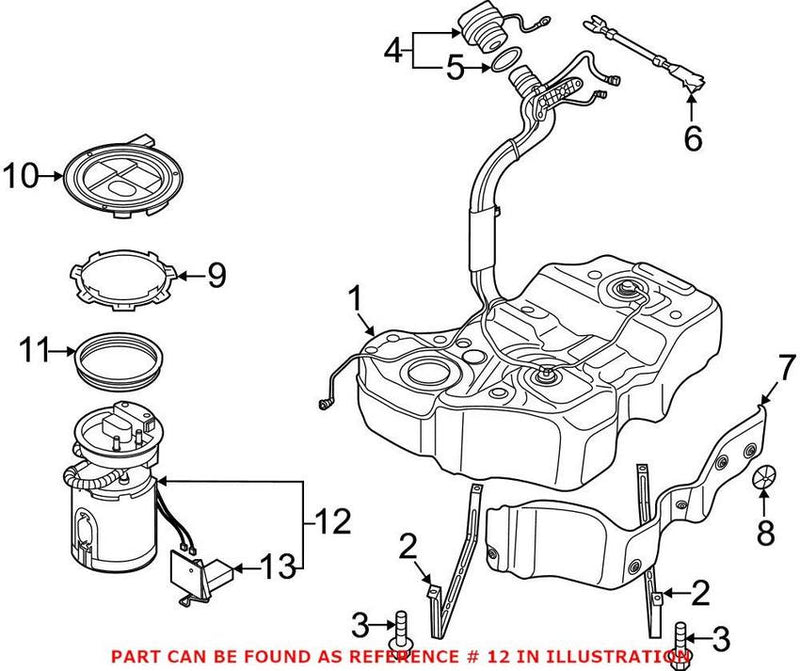 4
5
6
10
9
1
11
7
8
12
2
13
2
3
3
PART CAN BE FOUND AS REFERENCE # 12 IN ILLUSTRATION