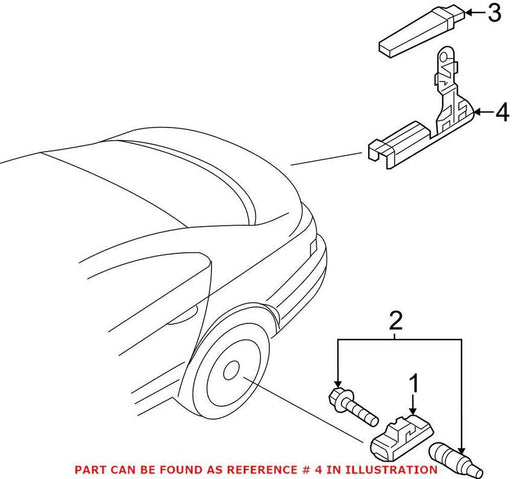 3
4
2
1
PART CAN BE FOUND AS REFERENCE # 4 IN ILLUSTRATION