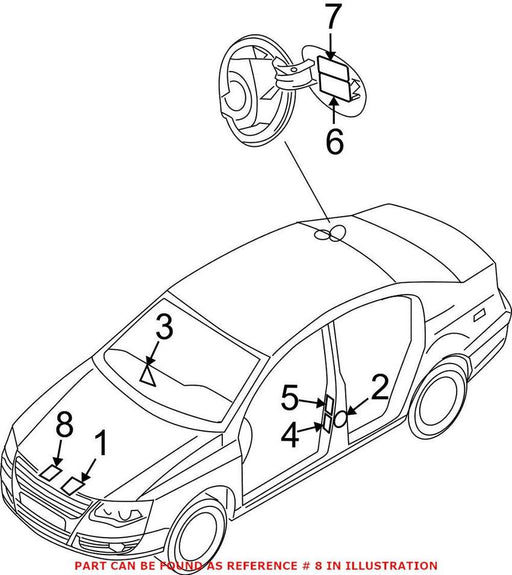 7
6
3
5
2
4
8
1
PART CAN BE FOUND AS REFERENCE # 8 IN ILLUSTRATION