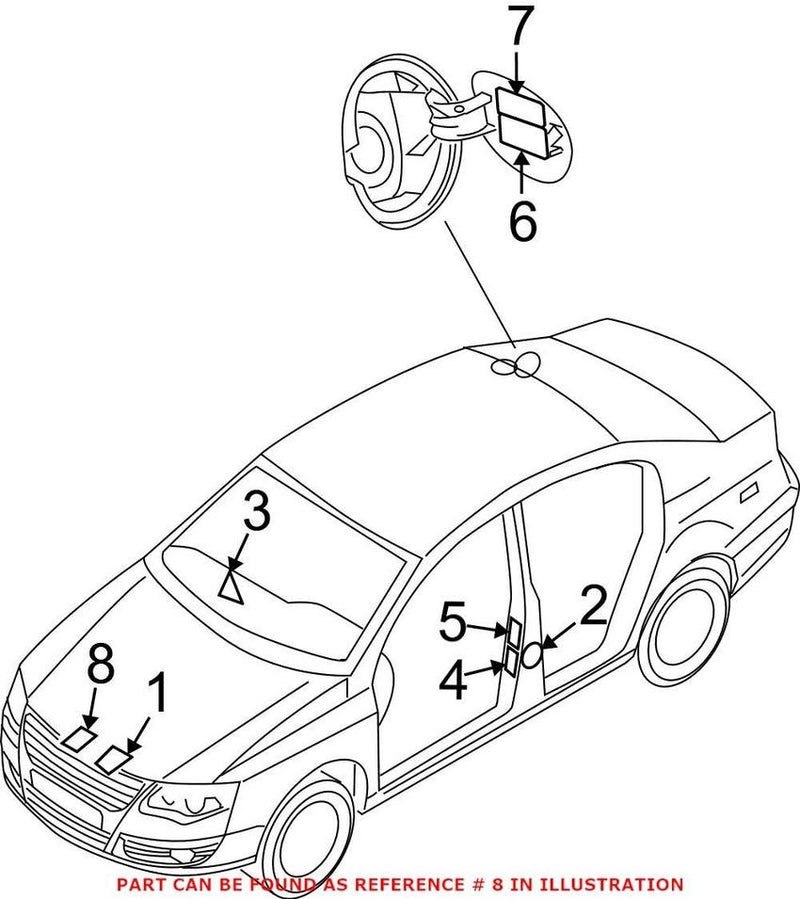 7
6
3
5
2
4
8
1
PART CAN BE FOUND AS REFERENCE # 8 IN ILLUSTRATION